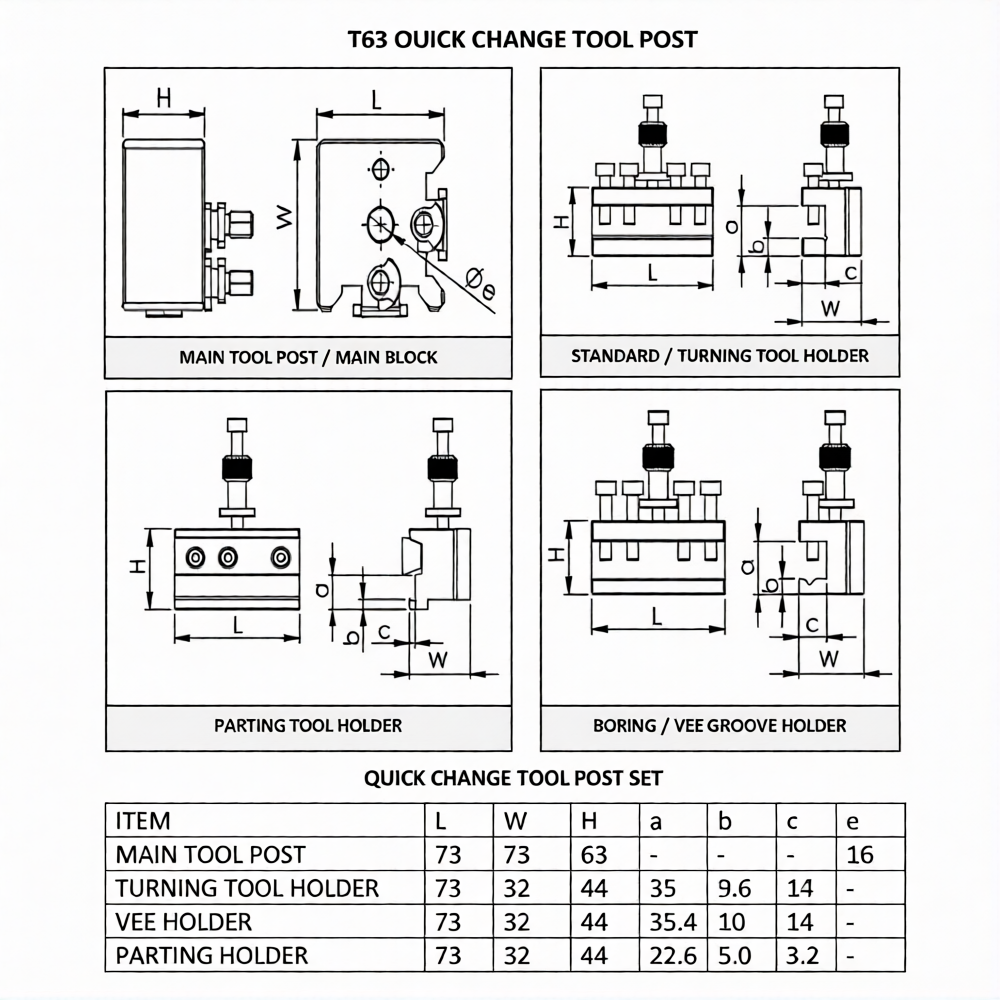 T63 OUICK CHANGE TOOL POST

H

L

W

Øe

MAIN TOOL POST / MAIN BLOCK

H

L

a

b

c

W

STANDARD / TURNING TOOL HOLDER

H

L

a

b

c

W

PARTING TOOL HOLDER

H

L

a

b

c

W

BORING / VEE GROOVE HOLDER

QUICK CHANGE TOOL POST SET

| ITEM | L | W | H | a | b | c | e |
|---|---|---|---|---|---|---|---|
| MAIN TOOL POST | 73 | 73 | 63 | - | - | - | 16 |
| TURNING TOOL HOLDER | 73 | 32 | 44 | 35 | 9.6 | 14 | - |
| VEE HOLDER | 73 | 32 | 44 | 35.4 | 10 | 14 | - |
| PARTING HOLDER | 73 | 32 | 44 | 22.6 | 5.0 | 3.2 | - |